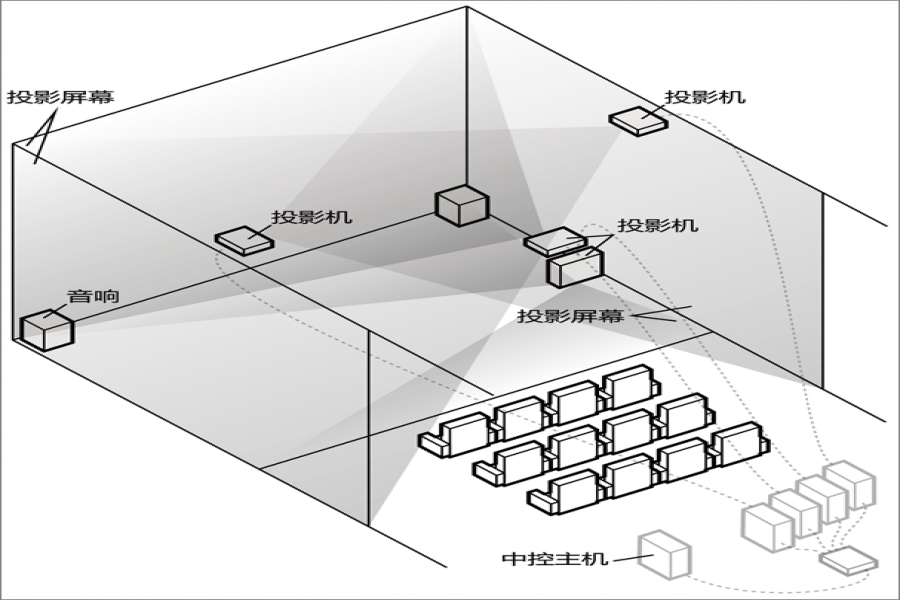 投影屏幕
投影机
投影机
投影机
音响
投影屏幕
中控主机